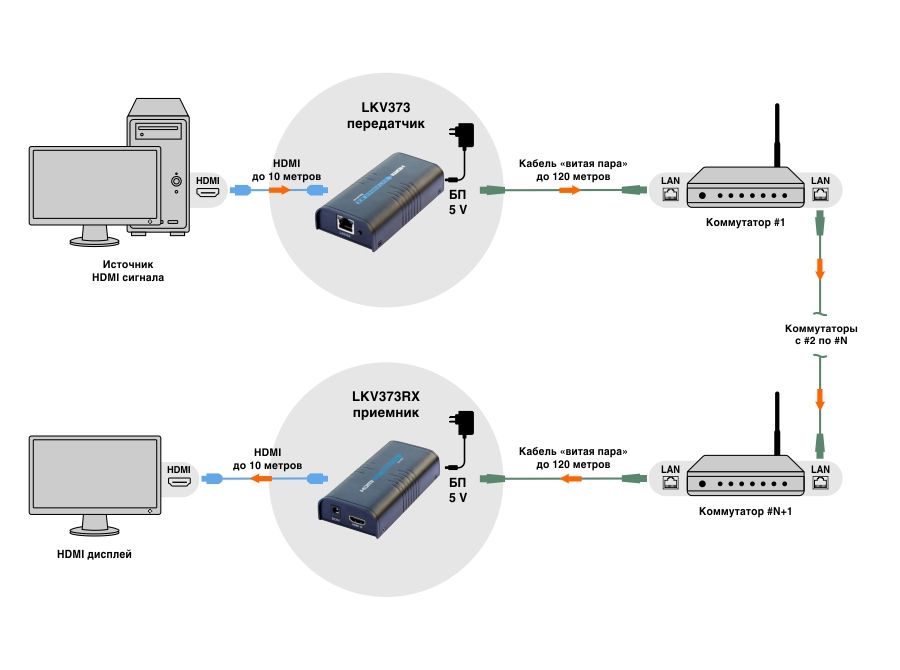 LKV373
передатчик

HDMI

HDMI
до 10 метров

БП
5 V

Кабель «витая пара»
до 120 метров

LAN

LAN

Коммутатор #1

Источник
HDMI сигнала

Коммутаторы
с #2 по #N

LKV373RX
приемник

HDMI

HDMI
до 10 метров

БП
5 V

Кабель «витая пара»
до 120 метров

LAN

LAN

Коммутатор #N+1

HDMI дисплей