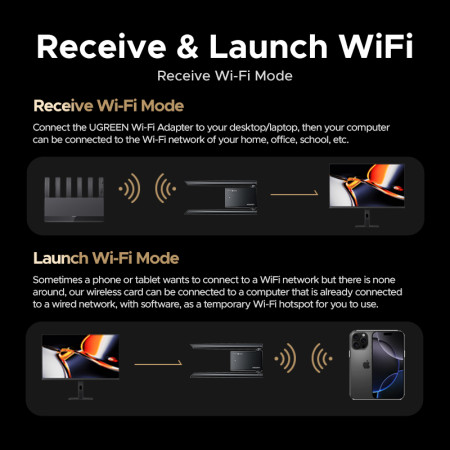 Receive & Launch WiFi

Receive Wi-Fi Mode

Receive Wi-Fi Mode

Connect the UGREEN Wi-Fi Adapter to your desktop/laptop, then your computer can be connected to the Wi-Fi network of your home, office, school, etc.

Launch Wi-Fi Mode

Sometimes a phone or tablet wants to connect to a WiFi network but there is none around, our wireless card can be connected to a computer that is already connected to a wired network, with software, as a temporary Wi-Fi hotspot for you to use.