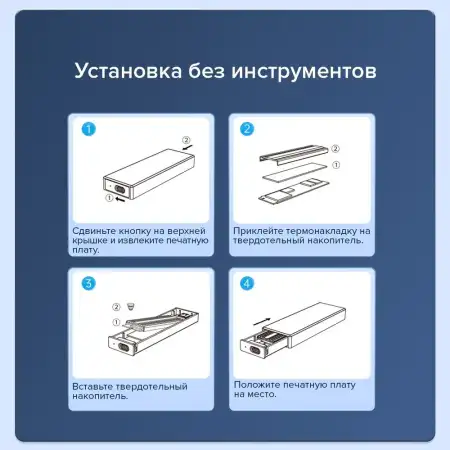 Установка без инструментов

1

②

①

Сдвиньте кнопку на верхней крышке и извлеките печатную плату.

2

②

①

Приклейте термонакладку на твердотельный накопитель.

3

②

①

Вставьте твердотельный накопитель.

4

Положите печатную плату на место.