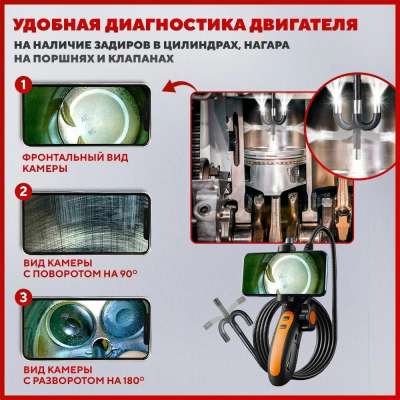 УДОБНАЯ ДИАГНОСТИКА ДВИГАТЕЛЯ

НА НАЛИЧИЕ ЗАДИРОВ В ЦИЛИНДРАХ, НАГАРА НА ПОРШНЯХ И КЛАПАНАХ

1

ФРОНТАЛЬНЫЙ ВИД КАМЕРЫ

2

ВИД КАМЕРЫ С ПОВОРОТОМ НА 90°

3

ВИД КАМЕРЫ С РАЗВОРОТОМ НА 180°