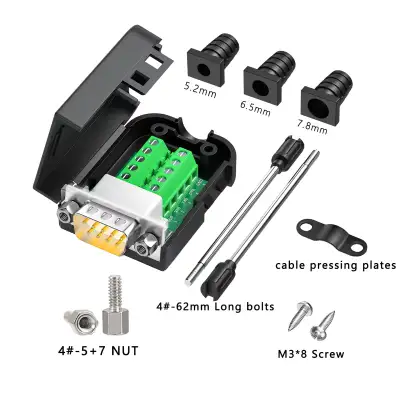 5.2mm

6.5mm

7.8mm

cable pressing plates

4#-62mm Long bolts

4#-5+7 NUT

M3*8 Screw